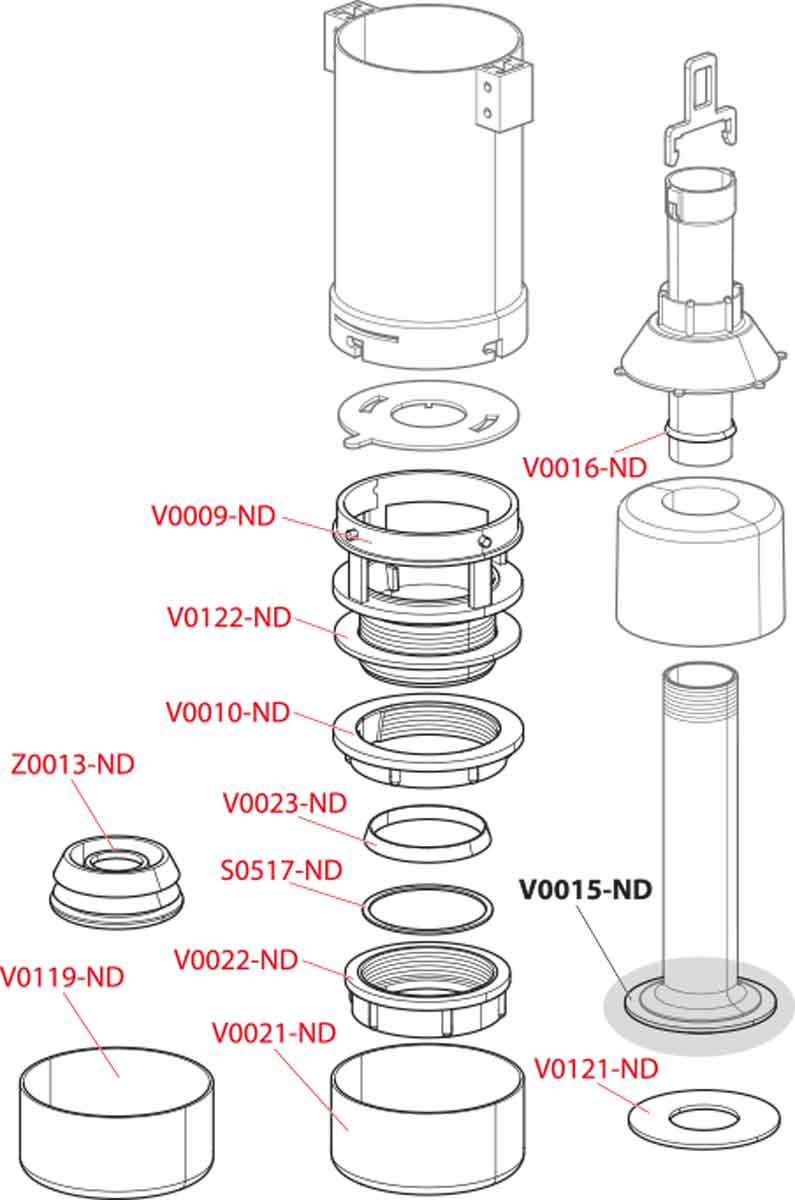 V0016-ND

V0009-ND

V0122-ND

V0010-ND

Z0013-ND

V0023-ND

S0517-ND

V0015-ND

V0022-ND

V0119-ND

V0021-ND

V0121-ND